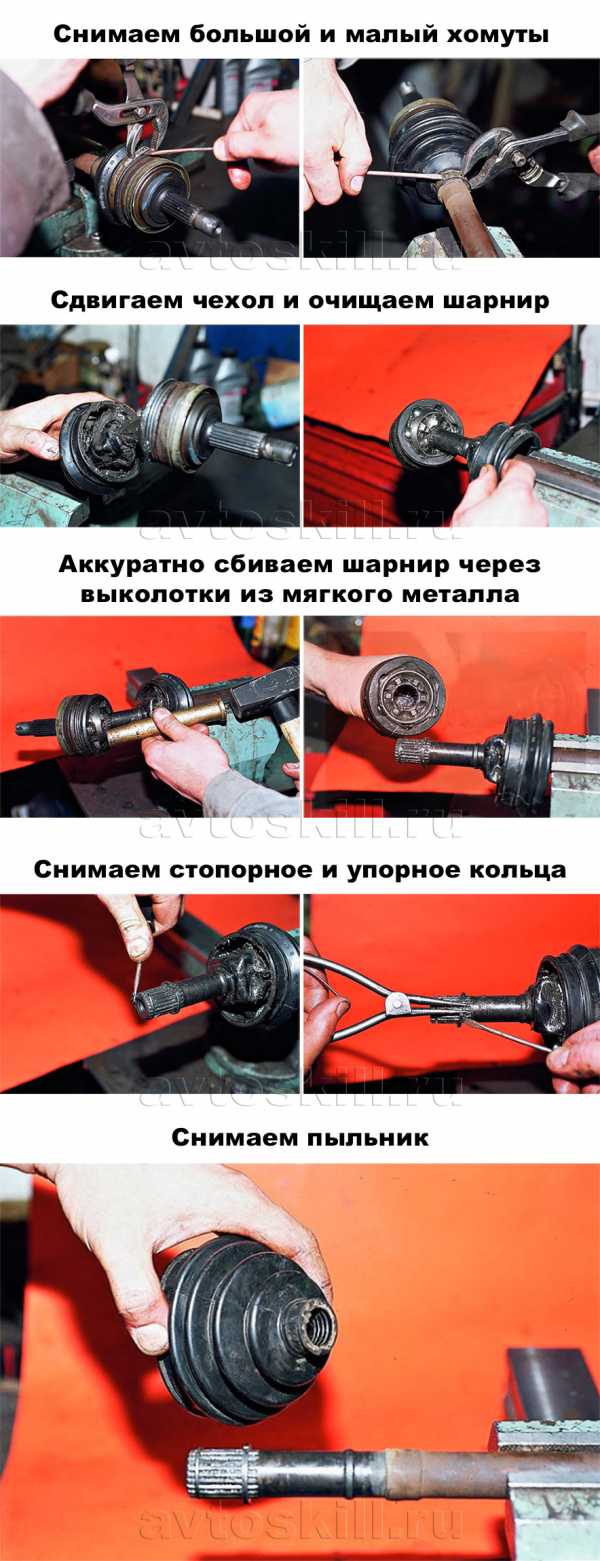 Снимаем большой и малый хомуты

avtoskill.ru

Сдвигаем чехол и очищаем шарнир

avtoskill.ru

Аккуратно сбиваем шарнир через выколотки из мягкого металла

avtoskill.ru

Снимаем стопорное и упорное кольца

avtoskill.ru

Снимаем пыльник

avtoskill.ru