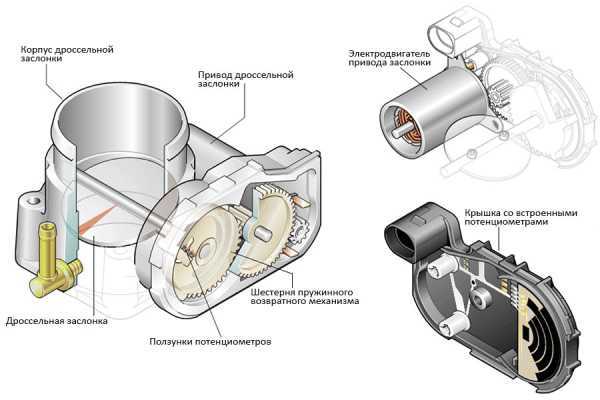 Корпус дроссельной заслонки

Привод дроссельной заслонки

Электродвигатель привода заслонки

Крышка со встроенными потенциометрами

Шестерня пружинного возвратного механизма

Дроссельная заслонка

Ползунки потенциометров