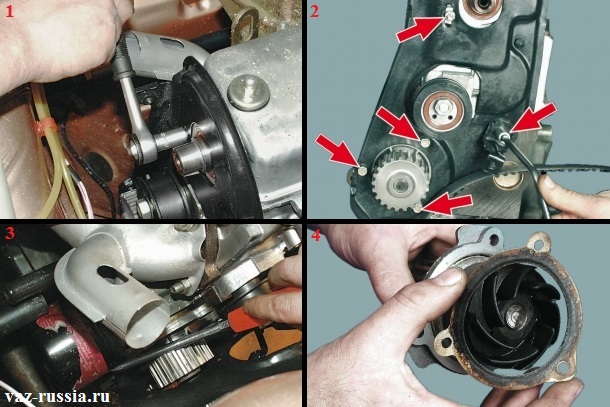 1

2

3

4

vaz-russia.ru