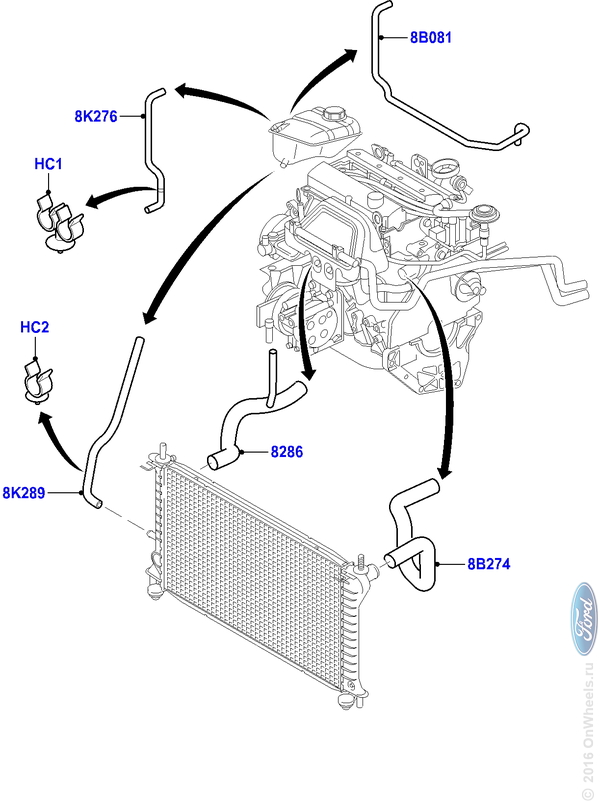 8B081
8K276
HC1
HC2
8286
8K289
8B274
Ford
© 2016 OnWheels.ru