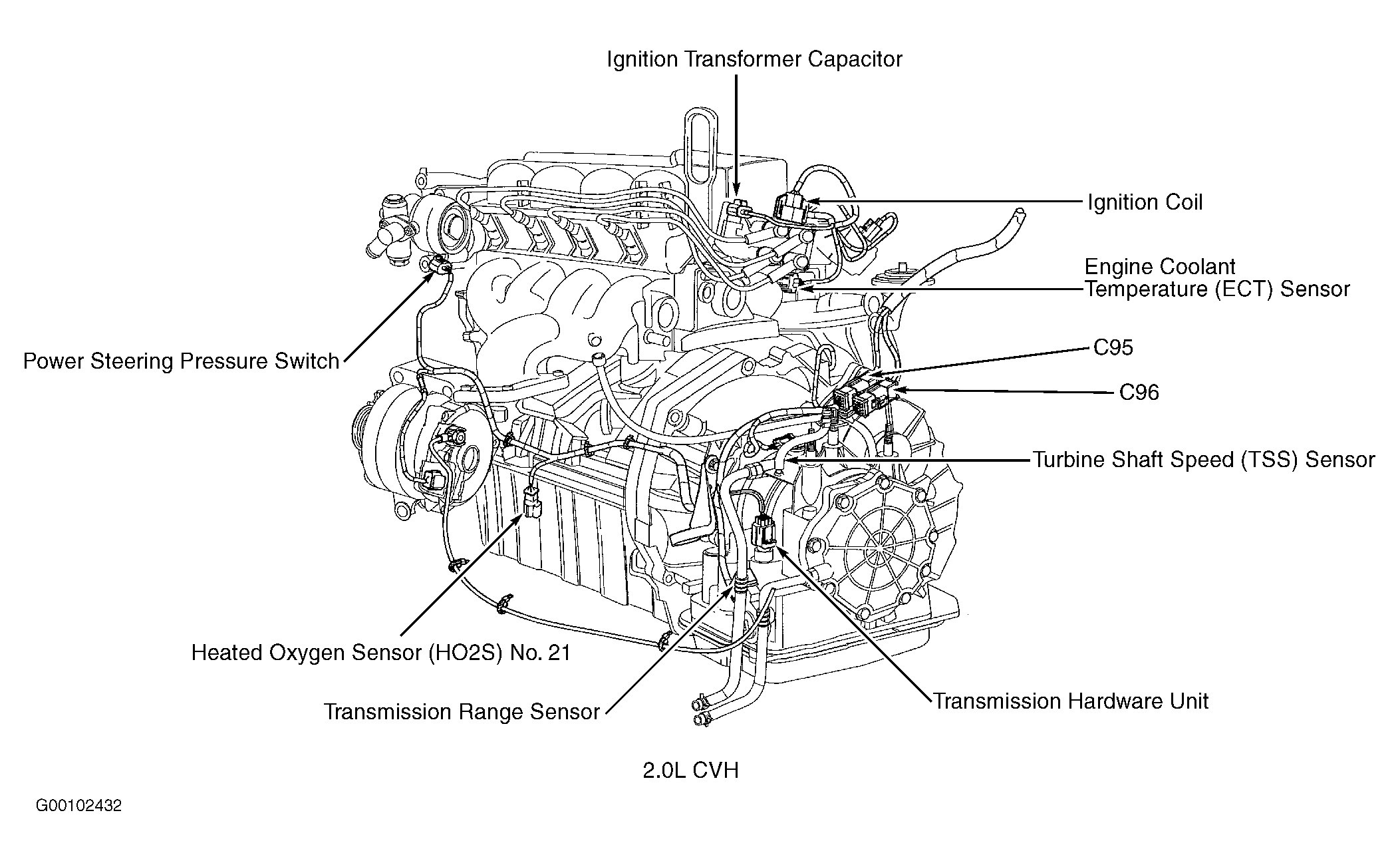 Ignition Transformer Capacitor

Ignition Coil

Engine Coolant Temperature (ECT) Sensor

Power Steering Pressure Switch

C95

C96

Turbine Shaft Speed (TSS) Sensor

Heated Oxygen Sensor (HO2S) No. 21

Transmission Range Sensor

Transmission Hardware Unit

2.0L CVH

G00102432