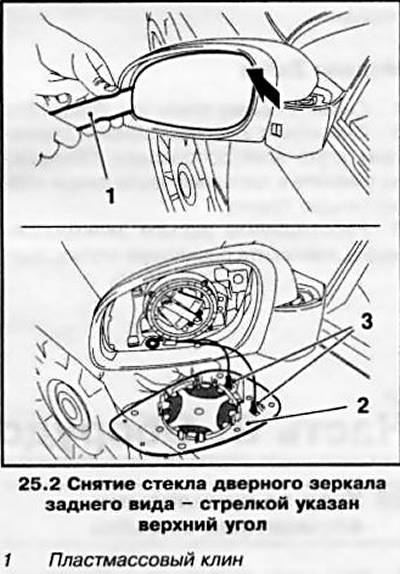 1

3

2

25.2 Снятие стекла дверного зеркала заднего вида – стрелкой указан верхний угол

1 Пластмассовый клин