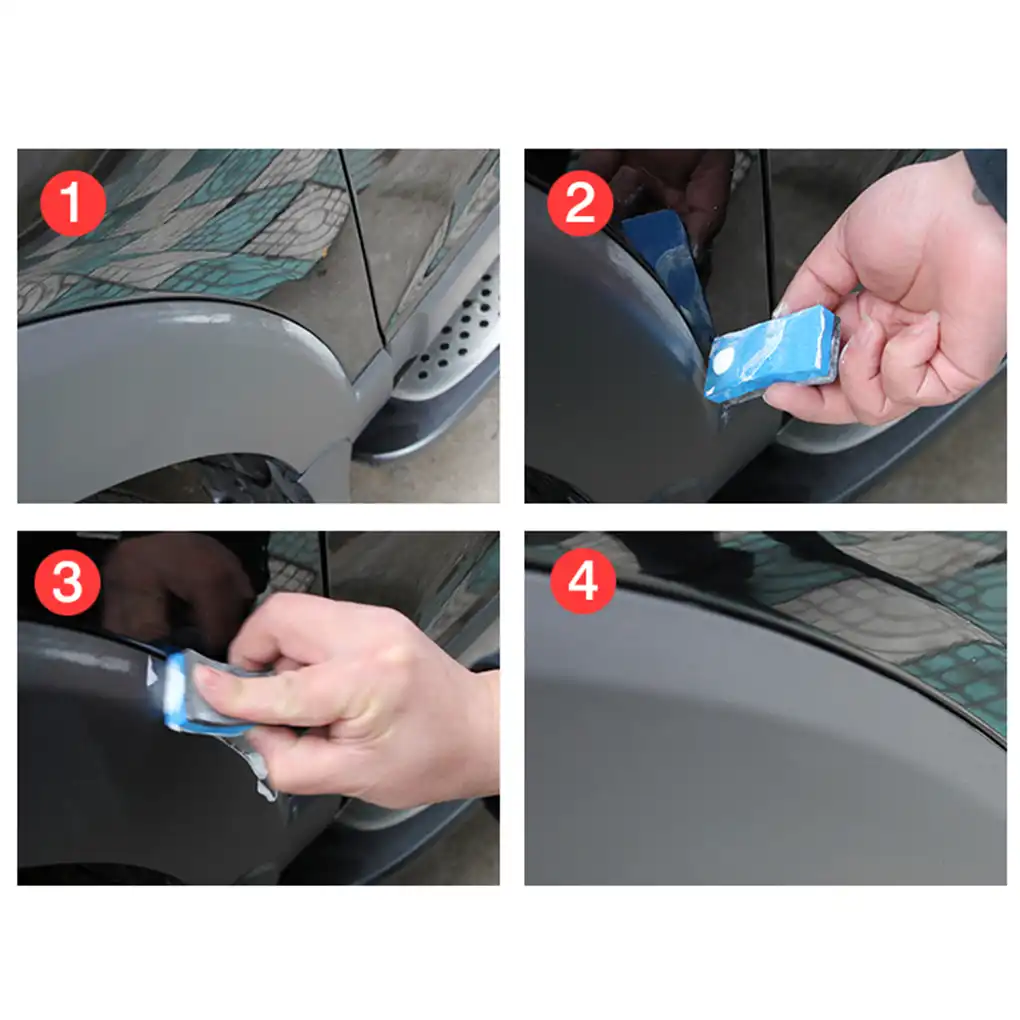 1

2

3

4