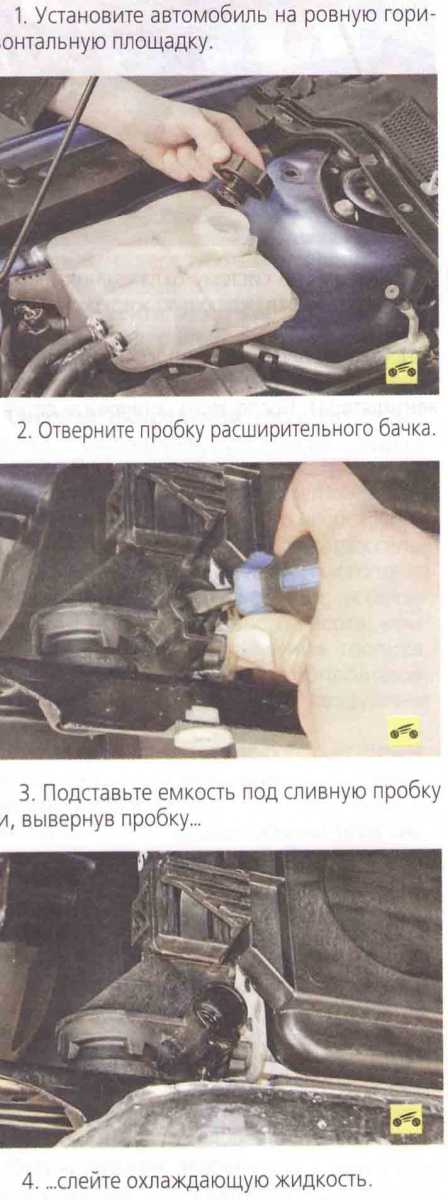 1. Установите автомобиль на ровную горизонтальную площадку.

2. Отверните пробку расширительного бачка.

3. Подставьте емкость под сливную пробку и, вывернув пробку...

4. ...слейте охлаждающую жидкость.