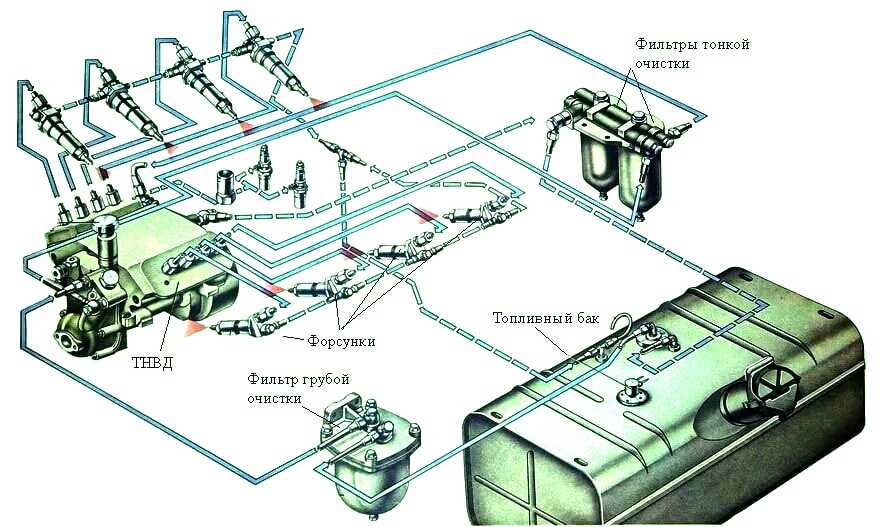 Фильтры тонкой очистки

Топливный бак

Форсунки

ТНВД

Фильтр грубой очистки