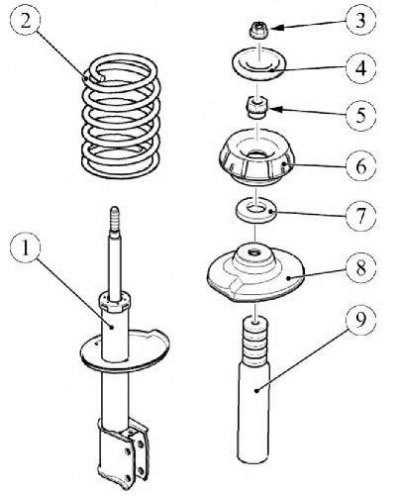 2
3
4
5
6
7
1
8
9