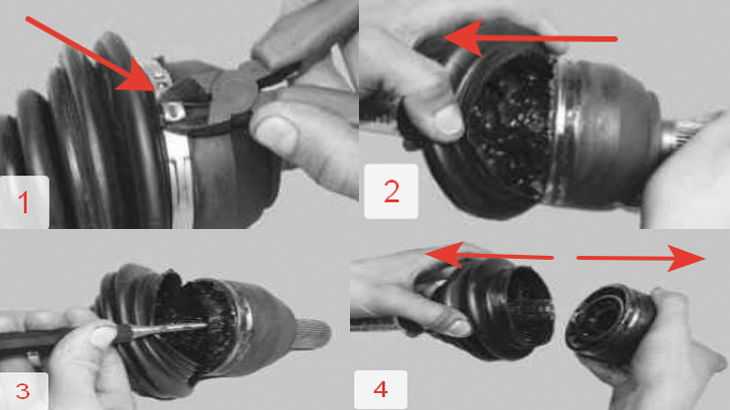 1

2

3

4