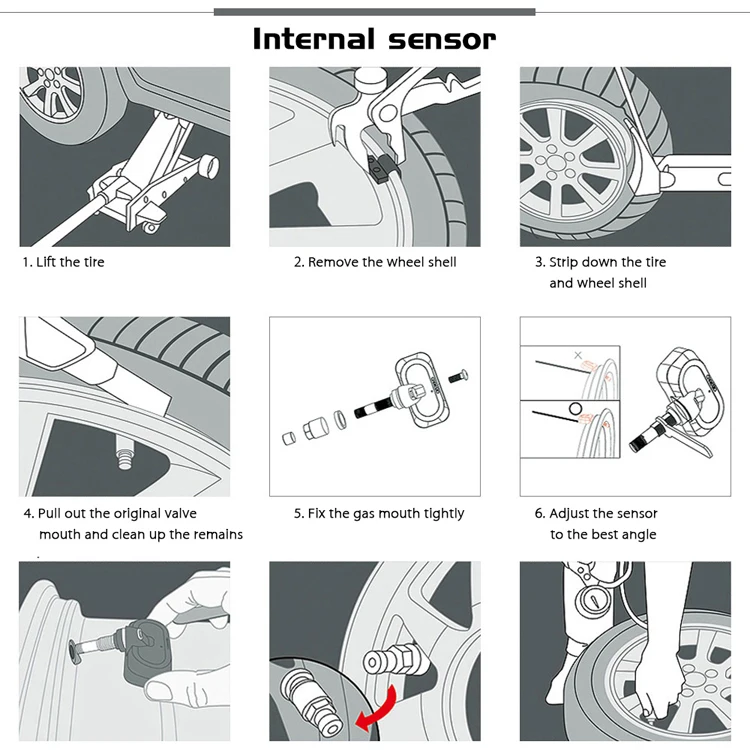 Internal sensor

1. Lift the tire

2. Remove the wheel shell

3. Strip down the tire and wheel shell

4. Pull out the original valve mouth and clean up the remains

5. Fix the gas mouth tightly

6. Adjust the sensor to the best angle