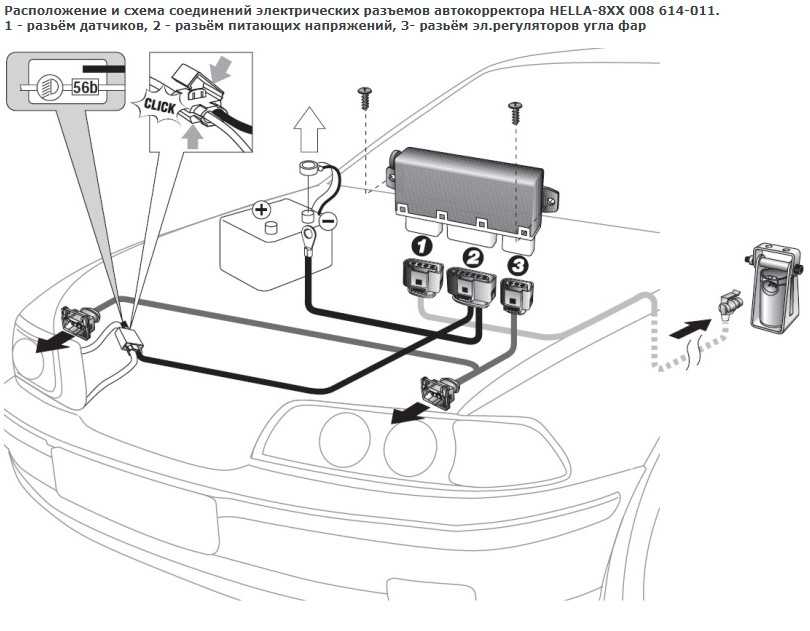 Расположение и схема соединений электрических разъемов автокорректора HELLA-8XX 008 614-011.
1 - разъём датчиков, 2 - разъём питающих напряжений, 3- разъём эл.регуляторов угла фар

56b

CLICK

+

−

1

2

3