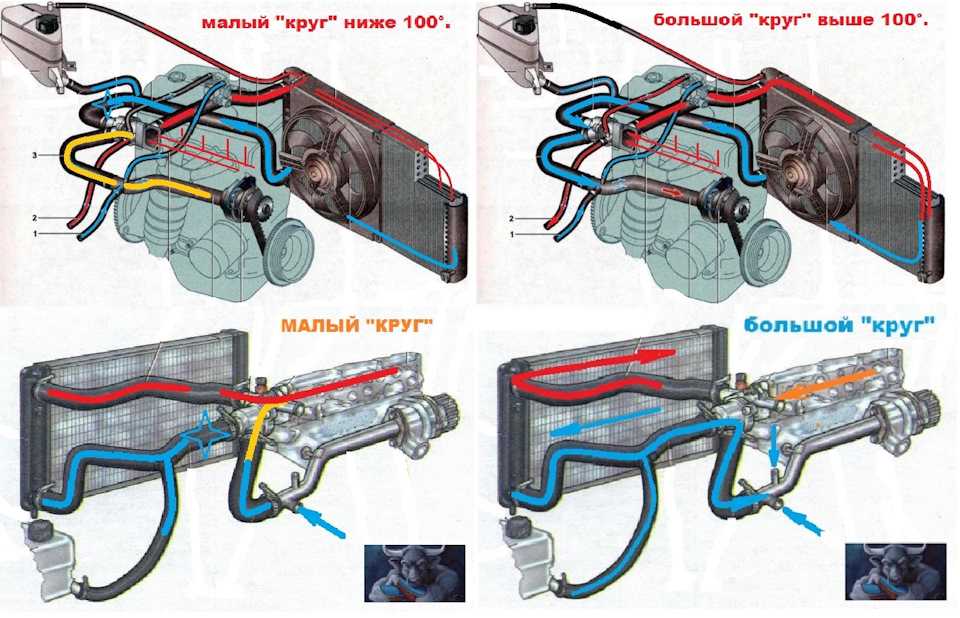 малый "круг" ниже 100°.

3

2

1

большой "круг" выше 100°.

2

1

МАЛЫЙ "КРУГ"

большой "круг"