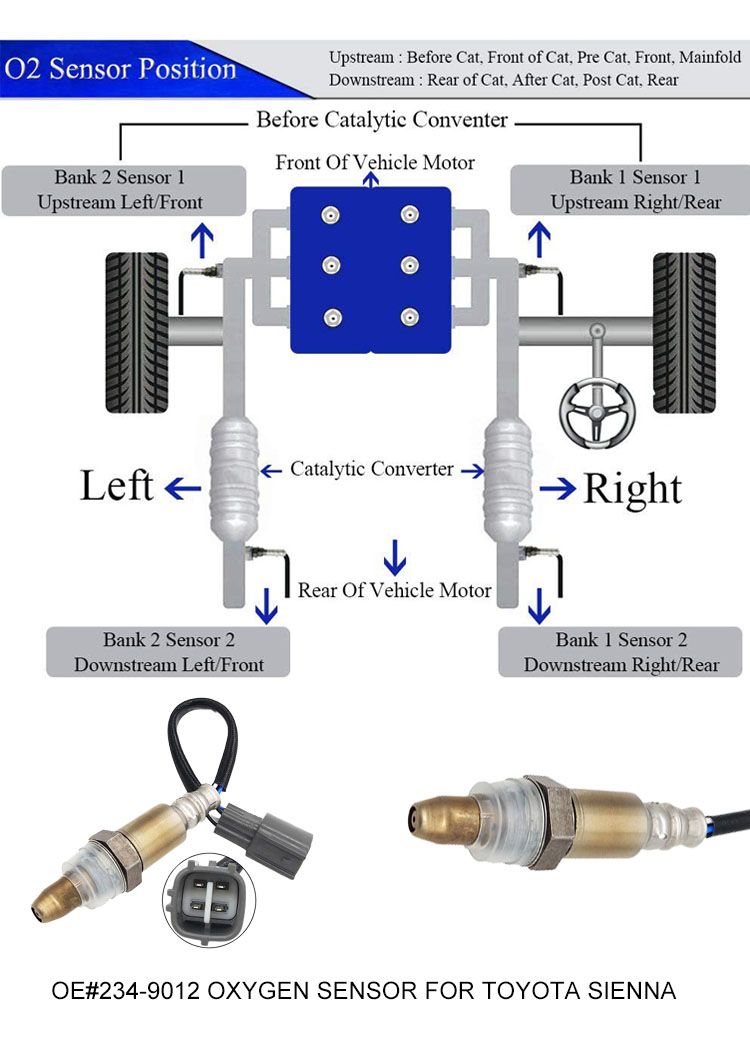 O2 Sensor Position

Upstream : Before Cat, Front of Cat, Pre Cat, Front, Mainfold
Downstream : Rear of Cat, After Cat, Post Cat, Rear

Before Catalytic Conventer

Front Of Vehicle Motor

Bank 2 Sensor 1
Upstream Left/Front

Bank 1 Sensor 1
Upstream Right/Rear

Left

Catalytic Converter

Right

Rear Of Vehicle Motor

Bank 2 Sensor 2
Downstream Left/Front

Bank 1 Sensor 2
Downstream Right/Rear

OE#234-9012 OXYGEN SENSOR FOR TOYOTA SIENNA