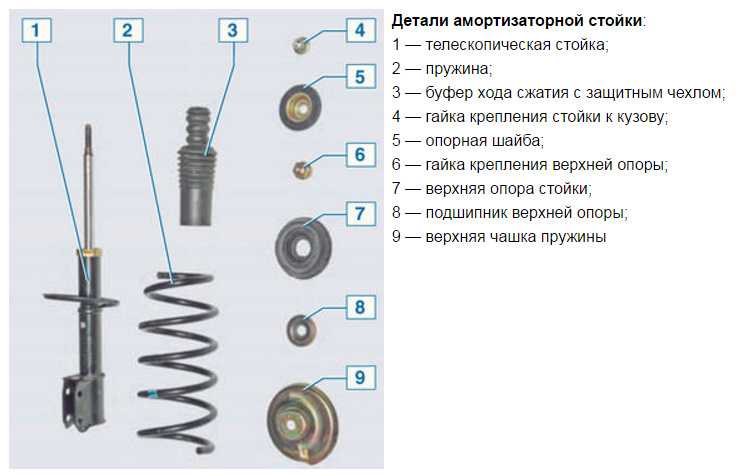 1
2
3
4
5
6
7
8
9

**Детали амортизаторной стойки**:
1 — телескопическая стойка;
2 — пружина;
3 — буфер хода сжатия с защитным чехлом;
4 — гайка крепления стойки к кузову;
5 — опорная шайба;
6 — гайка крепления верхней опоры;
7 — верхняя опора стойки;
8 — подшипник верхней опоры;
9 — верхняя чашка пружины