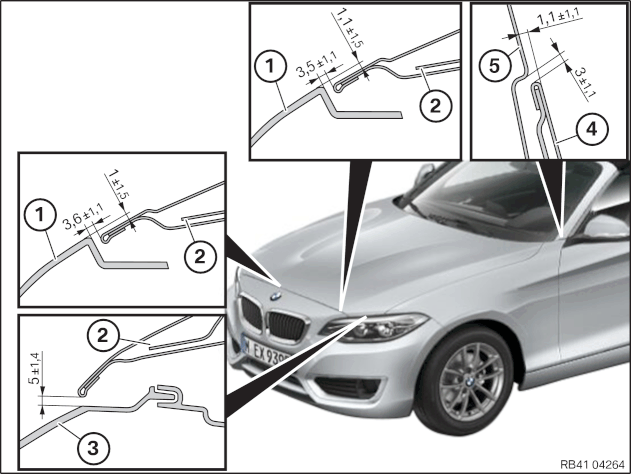 1
3,5 ±1,1
1,1 ±1,5
2
5
1,1 ±1,1
3 ±1,1
4
1
3,6 ±1,1
1 ±1,5
2
2
5 ±1,4
3
EX 93
RB41 04264