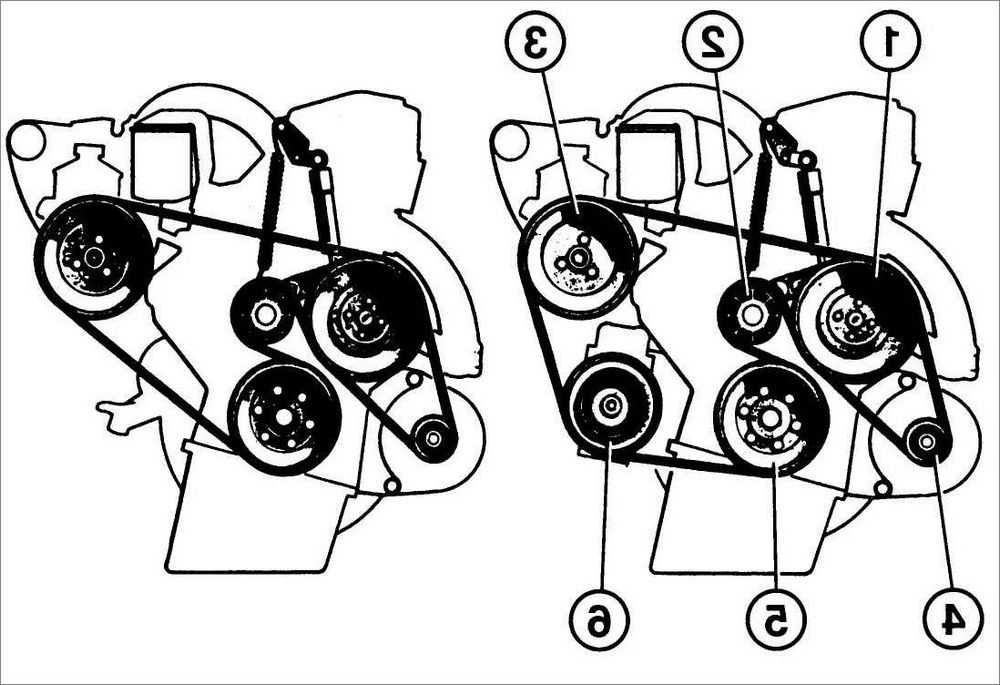 3
2
1
6
5
4