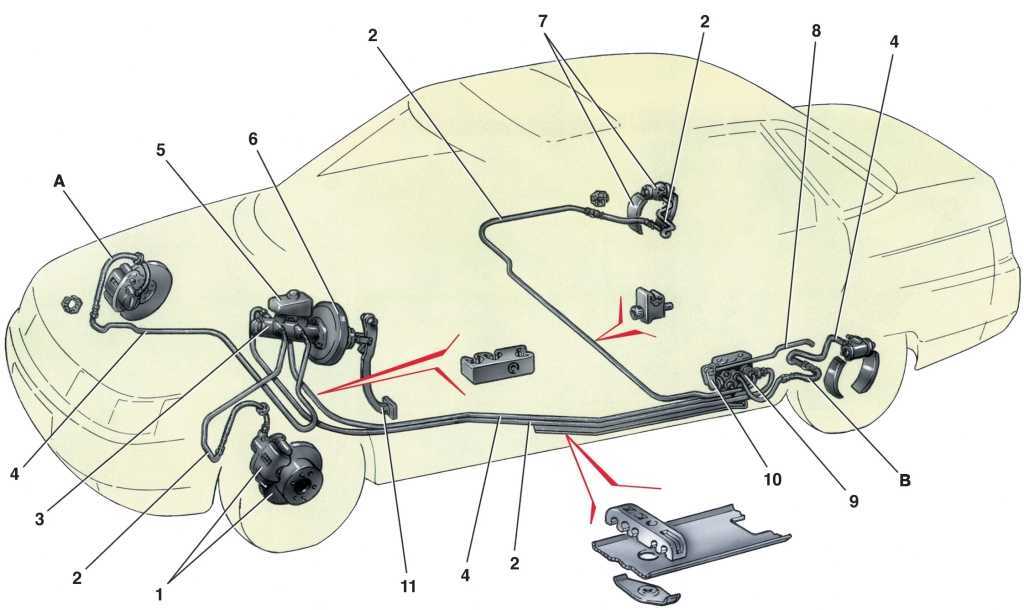 2
7
2
8
4
5
6
A
4
3
2
1
11
4
2
10
9
B