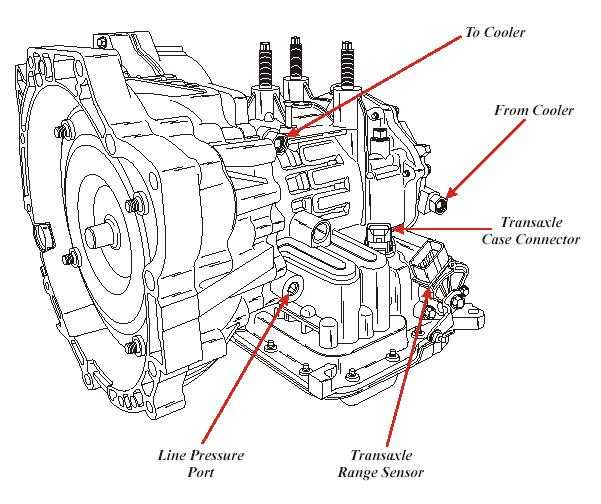 To Cooler

From Cooler

Transaxle
Case Connector

Line Pressure
Port

Transaxle
Range Sensor