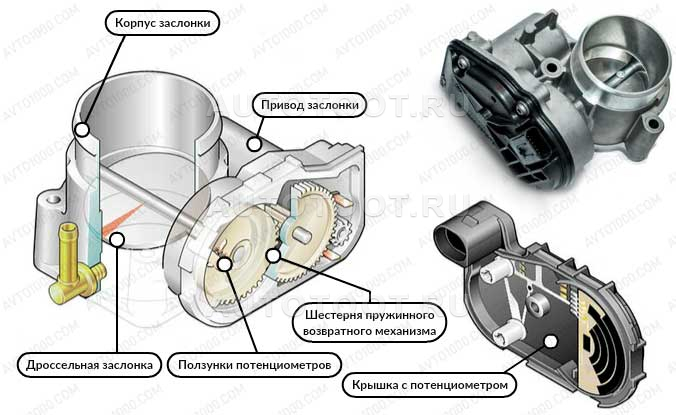 Корпус заслонки

Привод заслонки

Шестерня пружинного возвратного механизма

Дроссельная заслонка

Ползунки потенциометров

Крышка с потенциометром

AVTO1000.COM

AUTOTOOT.RU