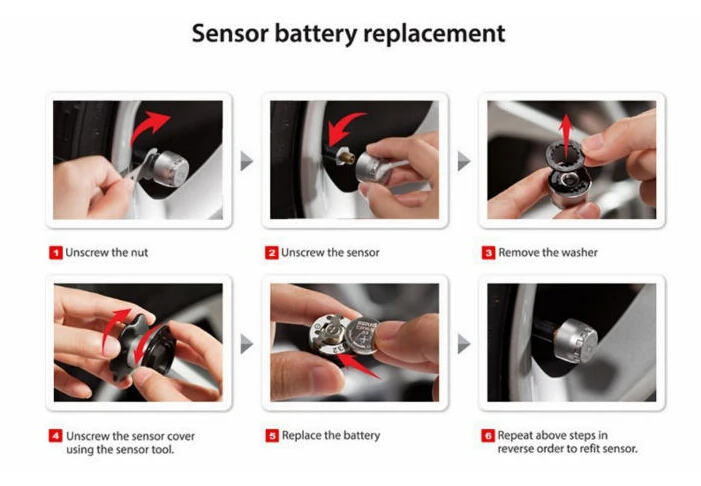 Sensor battery replacement

1 Unscrew the nut

2 Unscrew the sensor

3 Remove the washer

4 Unscrew the sensor cover using the sensor tool.

5 Replace the battery

6 Repeat above steps in reverse order to refit sensor.