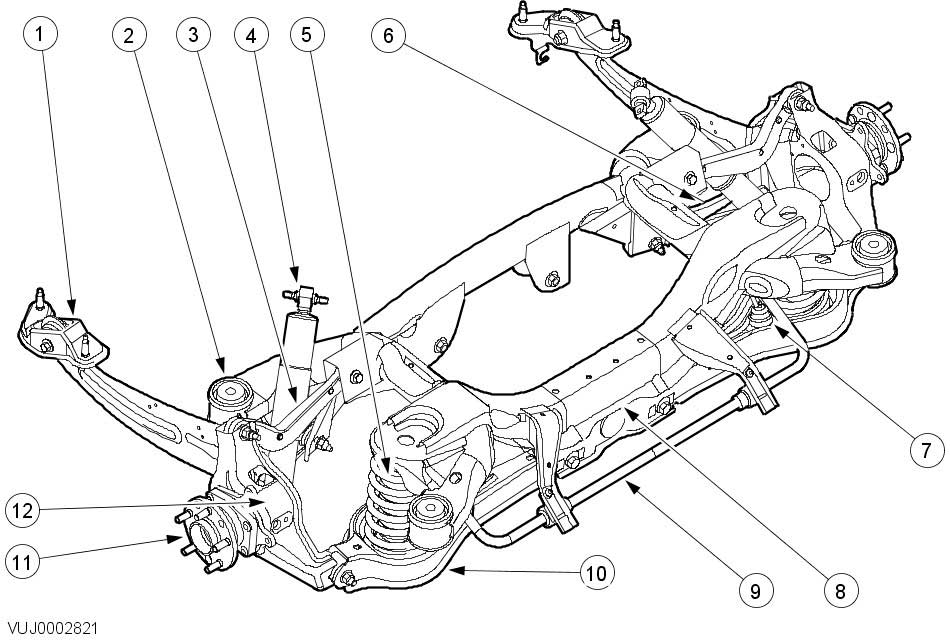 1
2
3
4
5
6
7
8
9
10
11
12
VUJ0002821